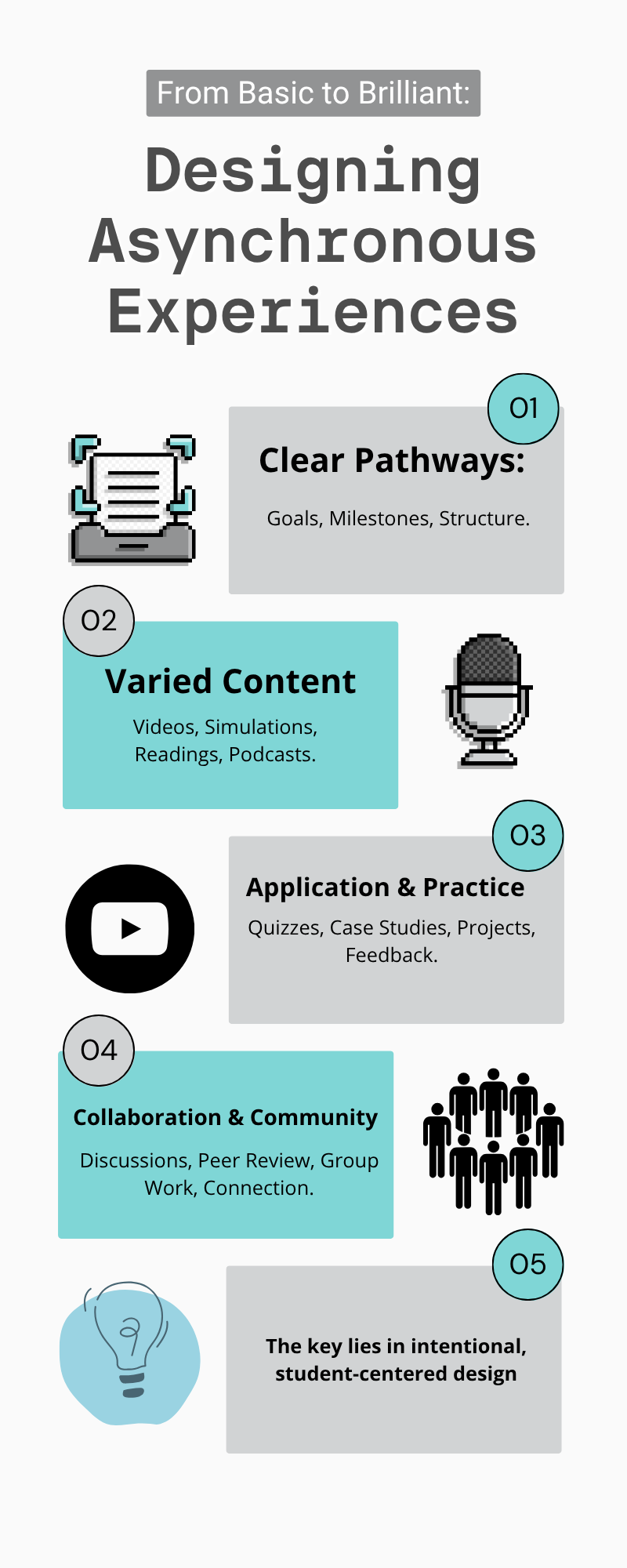 From Basic to Brilliant:

Designing Asynchronous Experiences

01

Clear Pathways:

Goals, Milestones, Structure.

02

Varied Content

Videos, Simulations, Readings, Podcasts.

03

Application & Practice

Quizzes, Case Studies, Projects, Feedback.

04

Collaboration & Community

Discussions, Peer Review, Group Work, Connection.

05

The key lies in intentional, student-centered design