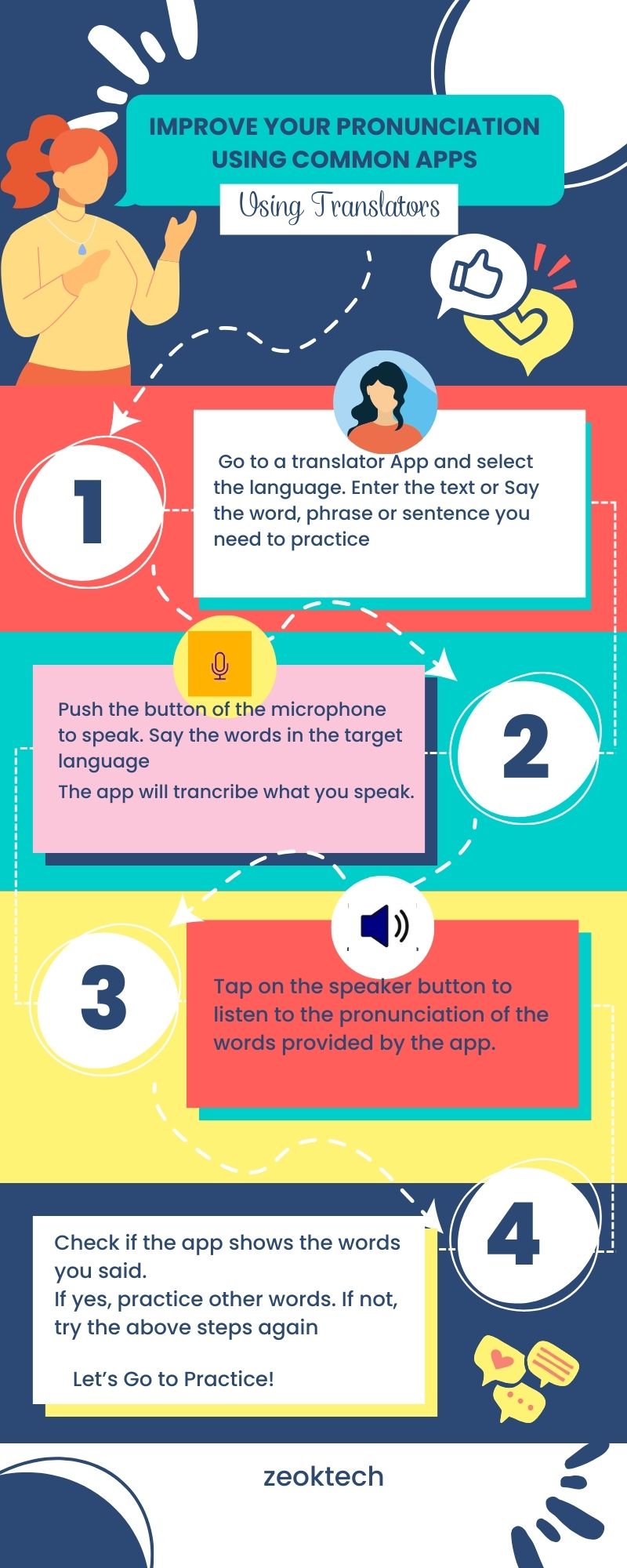 IMPROVE YOUR PRONUNCIATION USING COMMON APPS

Using Translators

1

Go to a translator App and select the language. Enter the text or Say the word, phrase or sentence you need to practice

2

Push the button of the microphone to speak. Say the words in the target language

The app will trancribe what you speak.

3

Tap on the speaker button to listen to the pronunciation of the words provided by the app.

4

Check if the app shows the words you said.
If yes, practice other words. If not, try the above steps again

Let's Go to Practice!

zeoktech